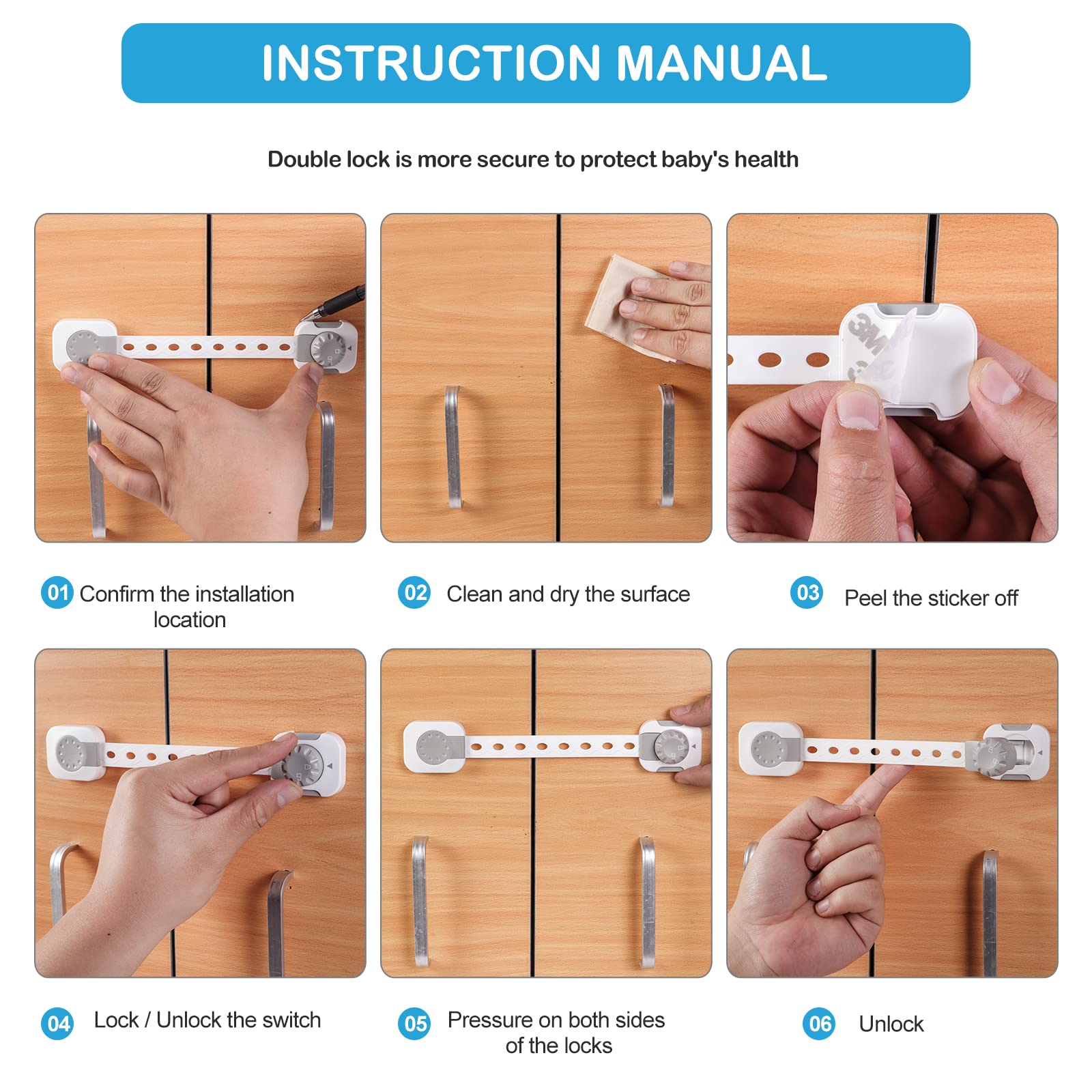 INSTRUCTION MANUAL

Double lock is more secure to protect baby's health

3M

01 Confirm the installation location

02 Clean and dry the surface

03 Peel the sticker off

04 Lock / Unlock the switch

05 Pressure on both sides of the locks

06 Unlock